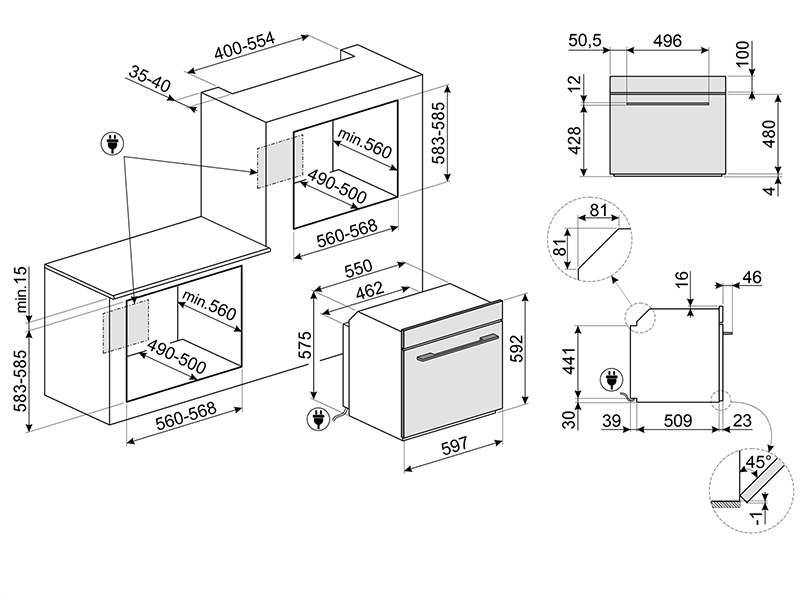 400-554
35-40
583-585
min.560
490-500
560-568
min.15
583-585
min.560
490-500
560-568
550
462
575
592
597
50,5
496
100
12
428
480
4
81
81
16
46
441
30
39
509
23
45°
-1