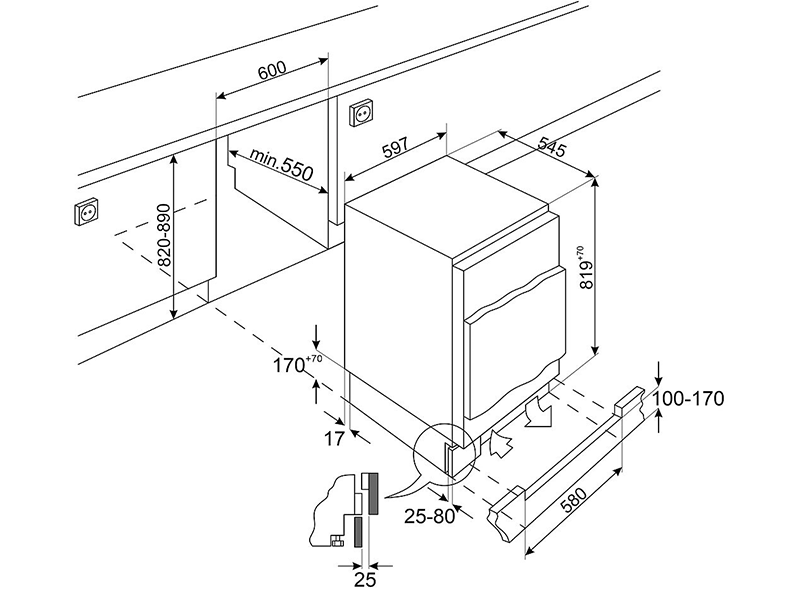 600
min.550
597
545
820-890
$819^{+70}$
$170^{+70}$
17
100-170
25-80
580
25