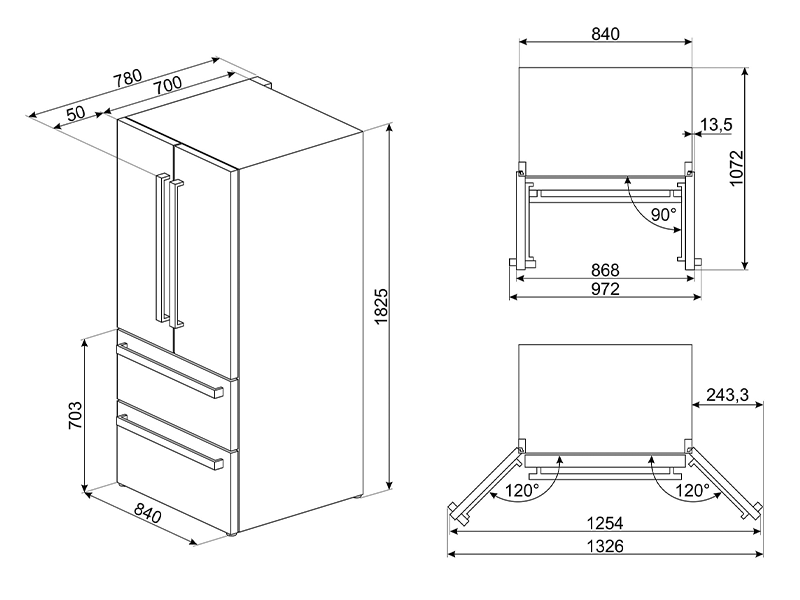 780
700
50
1825
703
840

840
13,5
1072
90°
868
972

243,3
120°
120°
1254
1326