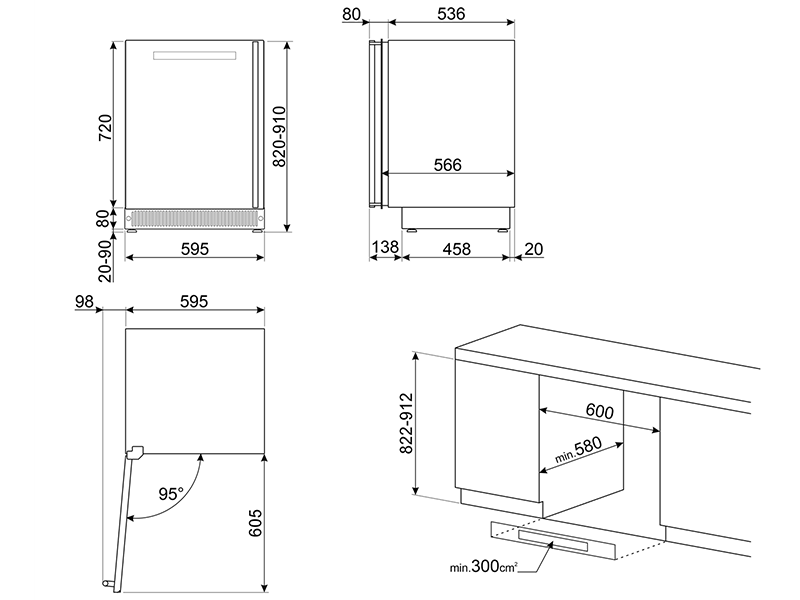 720
80
20-90
595
820-910
80
536
566
138
458
20
98
595
95°
605
822-912
600
min.580
min.300cm²