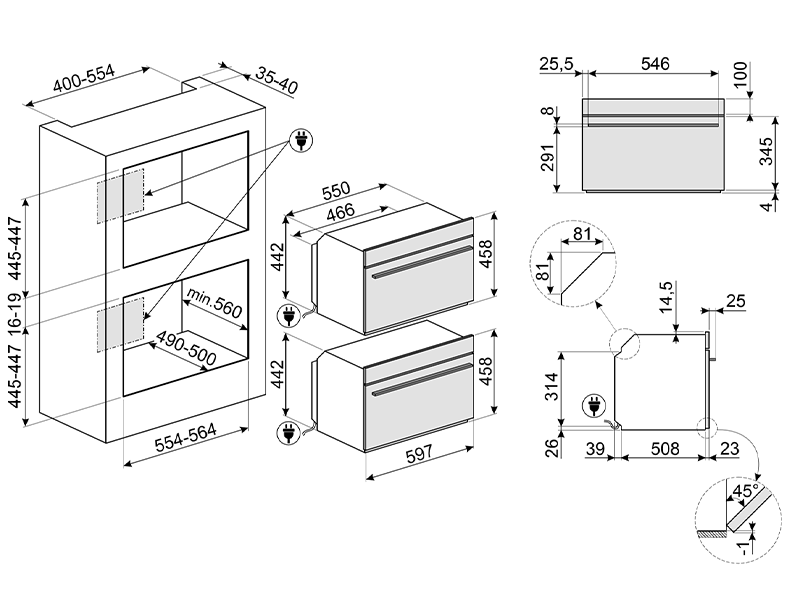 400-554
35-40
445-447
16-19
445-447
min.560
490-500
554-564
550
466
442
458
442
458
597
25,5
546
100
8
291
345
4
81
81
14,5
25
314
26
39
508
23
45°
1