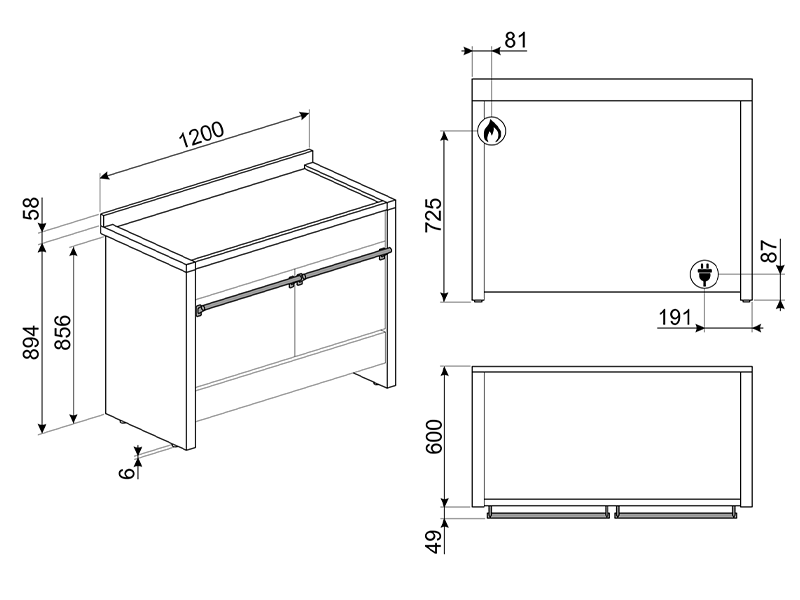 1200
58
894
856
6
81
725
87
191
600
49