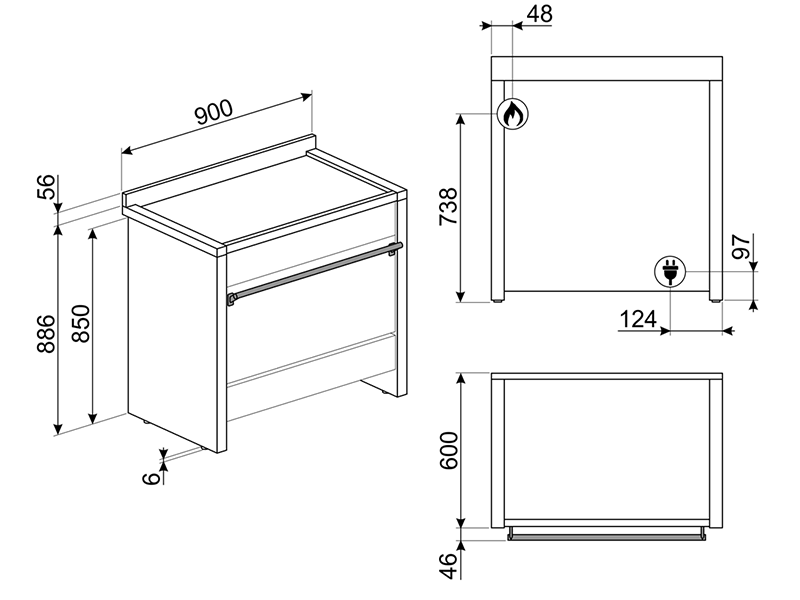 900
56
886
850
6
48
738
97
124
600
46