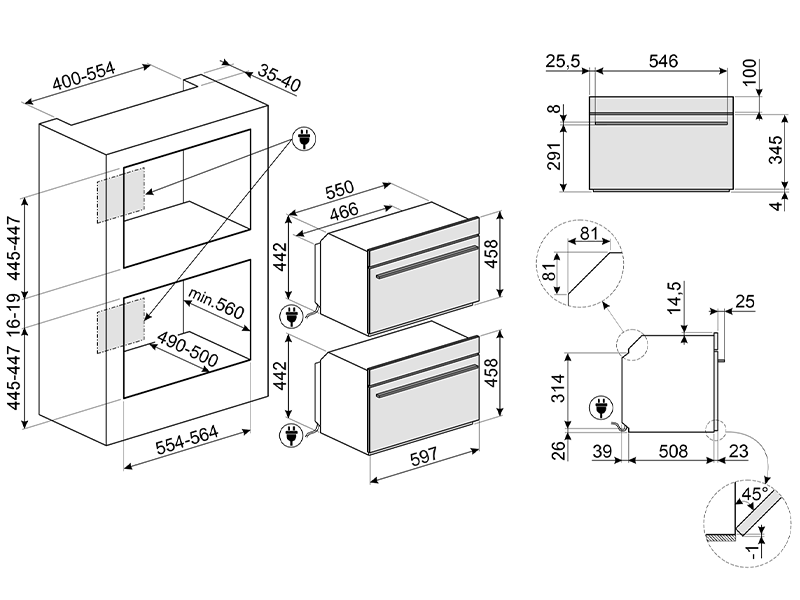 400-554
35-40
445-447
16-19
445-447
min.560
490-500
554-564
550
466
442
458
442
458
597
25,5
546
100
8
291
345
4
81
81
14,5
25
314
26
39
508
23
45°
-1