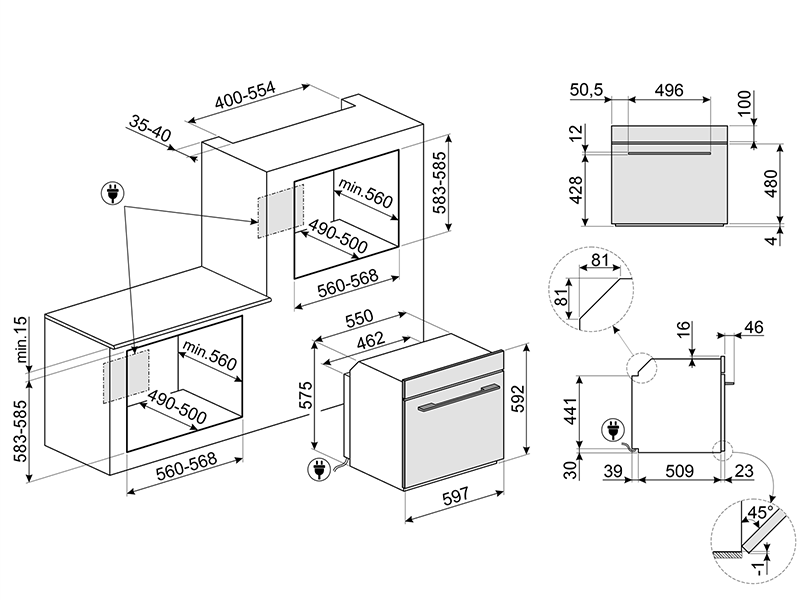 400-554
35-40
583-585
min.560
490-500
560-568
min.15
583-585
min.560
490-500
560-568
550
462
575
592
597
50,5
496
100
12
428
480
4
81
81
16
46
441
30
39
509
23
45°
-1