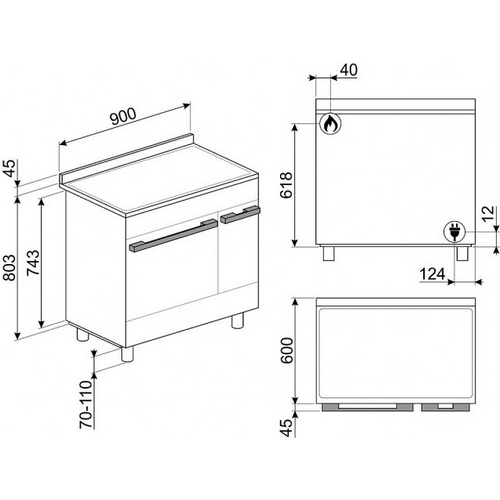 900
45
803
743
70-110
40
618
12
124
600
45