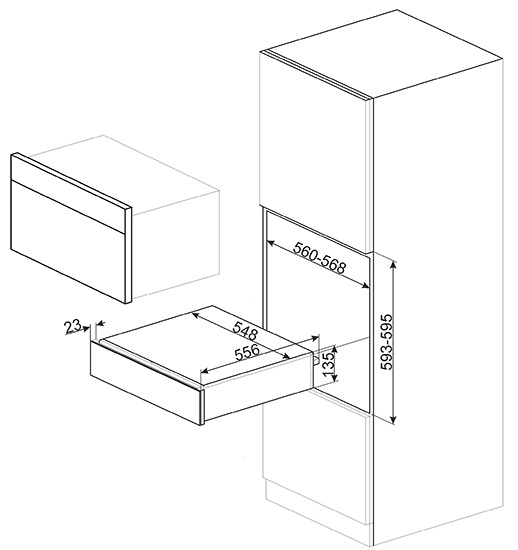 560-568
593-595
23
548
556
135