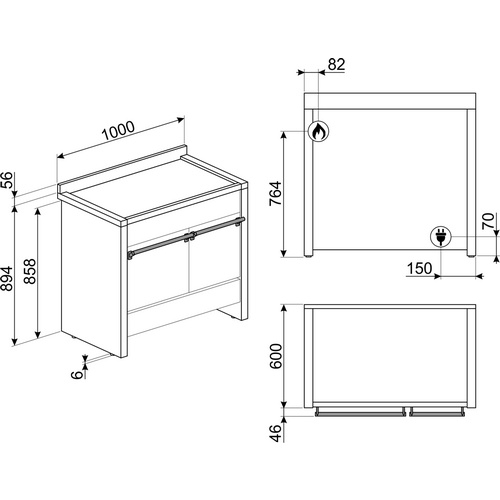 1000
56
894
858
6
82
764
70
150
600
46